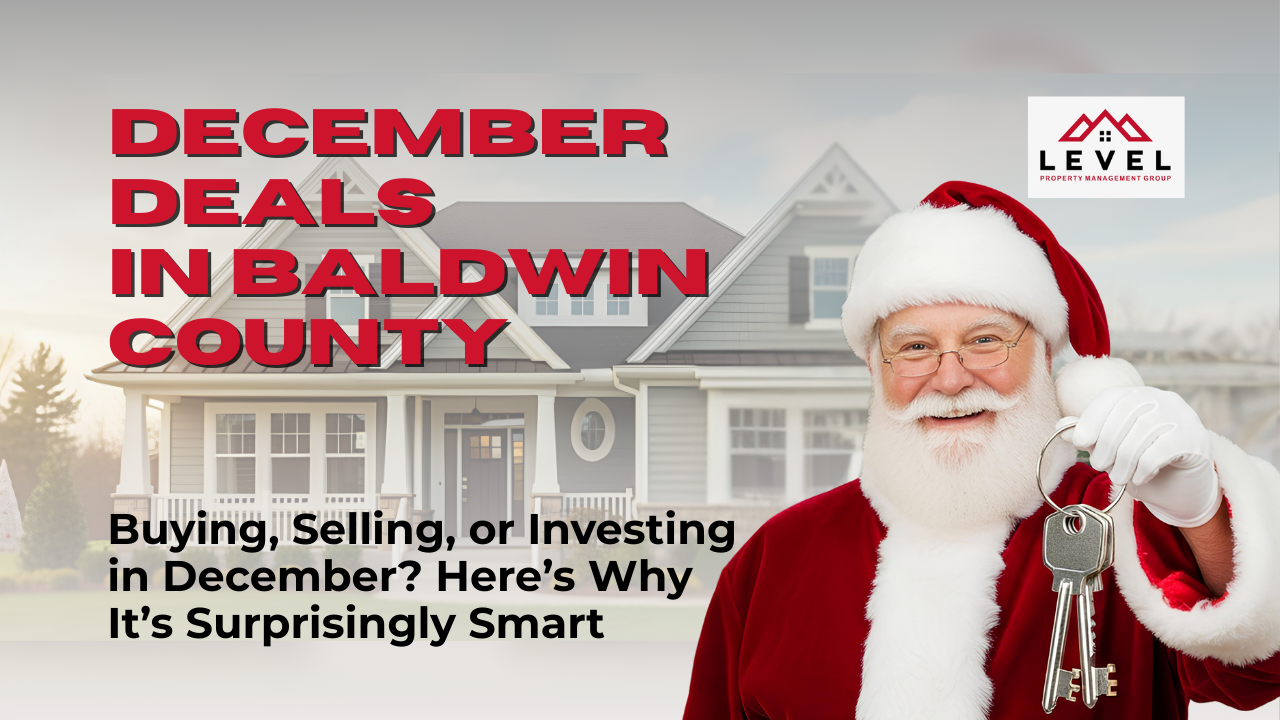 DECEMBER DEALS IN BALDWIN COUNTY

LEVEL
PROPERTY MANAGEMENT GROUP

Buying, Selling, or Investing in December? Here's Why It's Surprisingly Smart